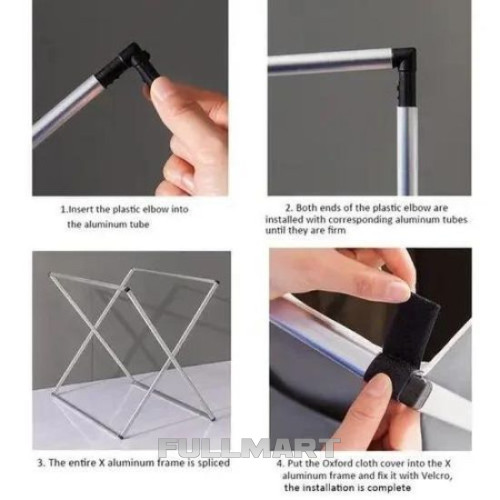 1.Insert the plastic elbow into the aluminum tube

2. Both ends of the plastic elbow are installed with corresponding aluminum tubes until they are firm

FULLMART

3. The entire X aluminum frame is spliced

4. Put the Oxford cloth cover into the X aluminum frame and fix it with Velcro, the installation is complete